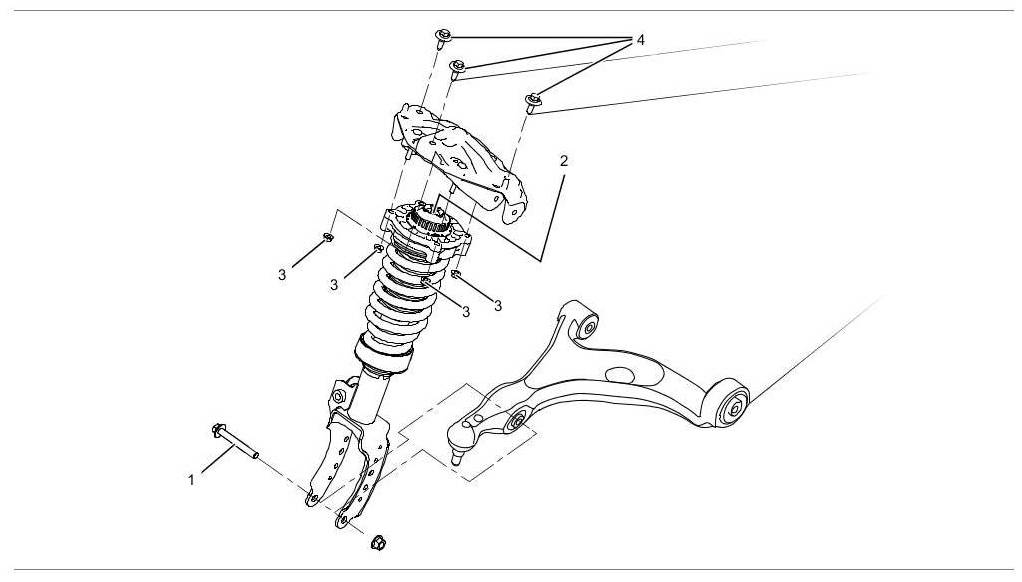 4
2
3
3
3
3
1