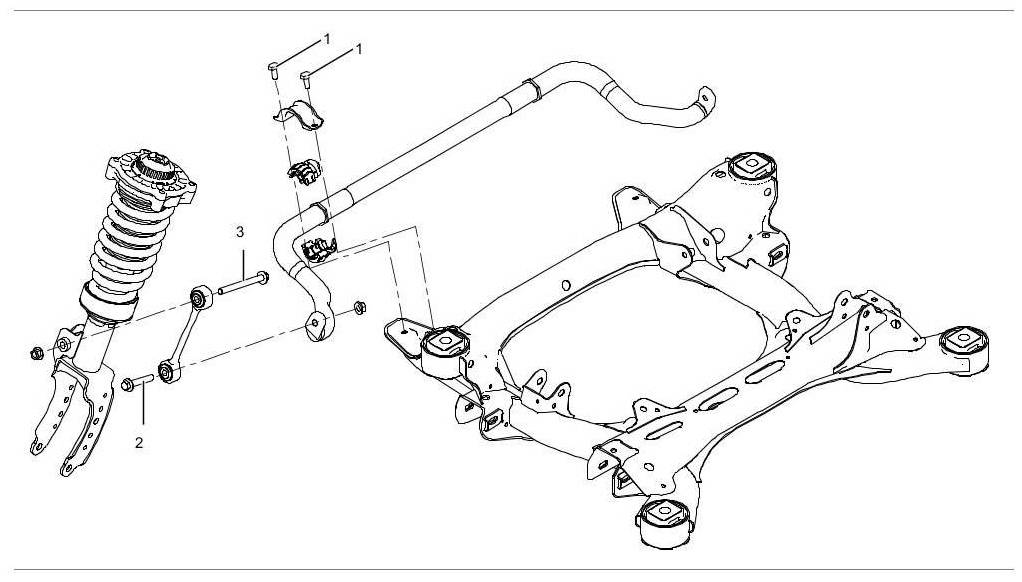 1
1
3
2