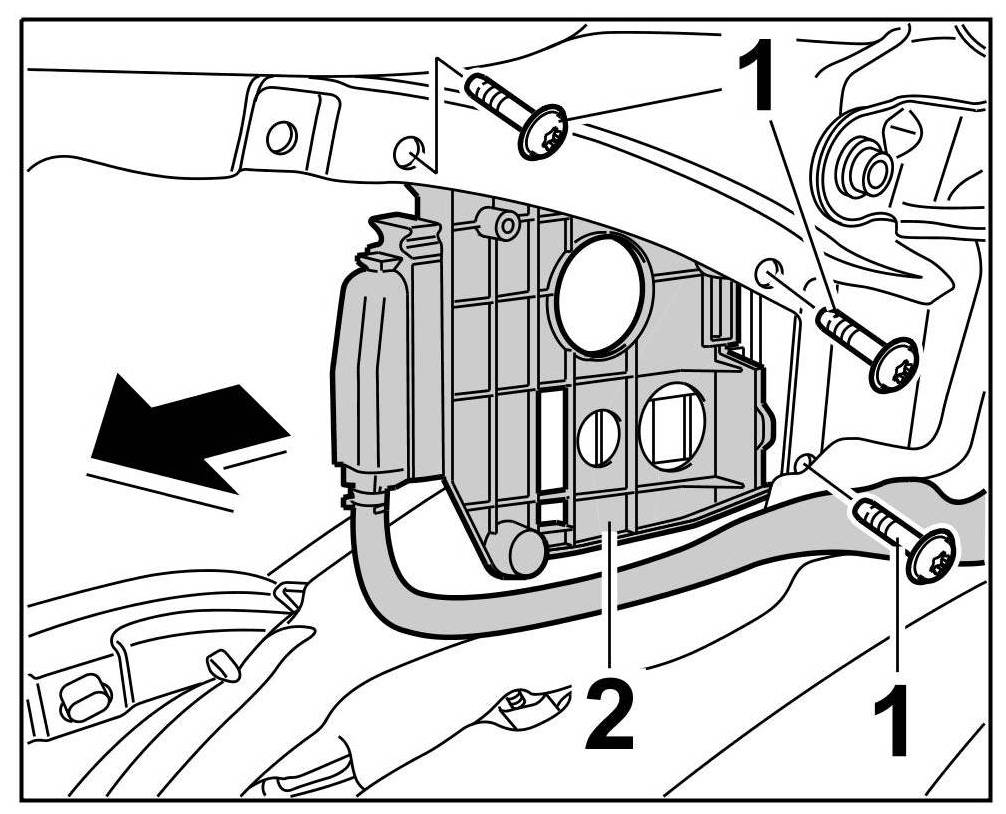 1
2
1