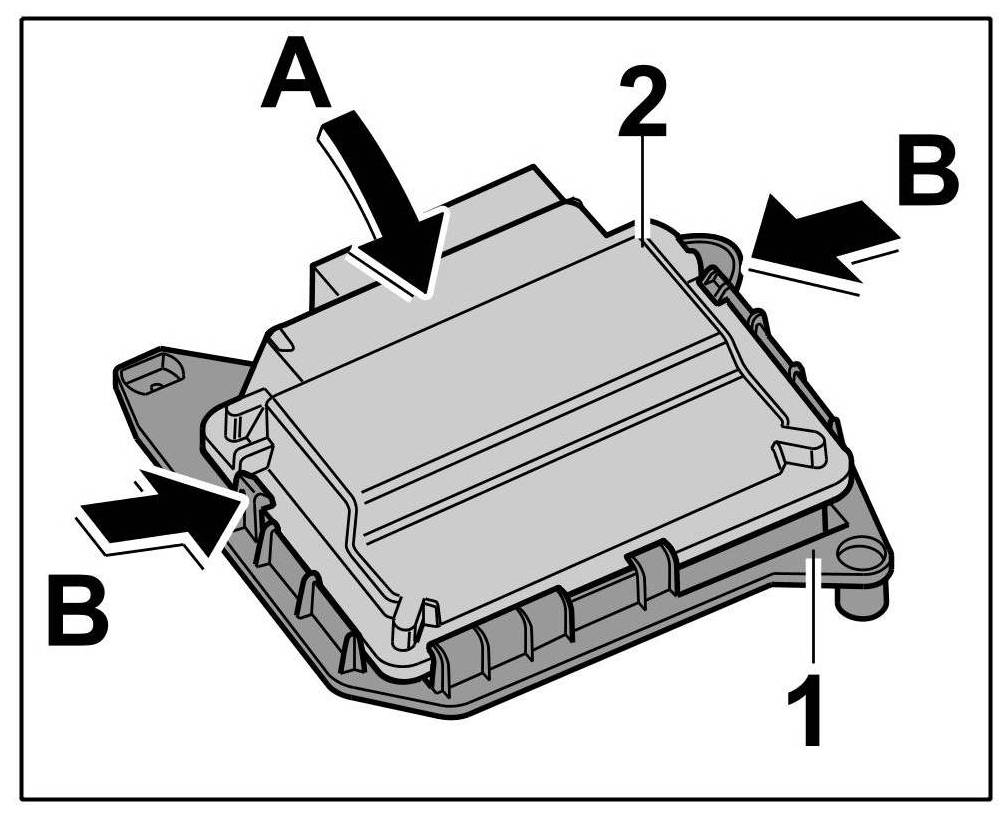 A
2
B
B
1