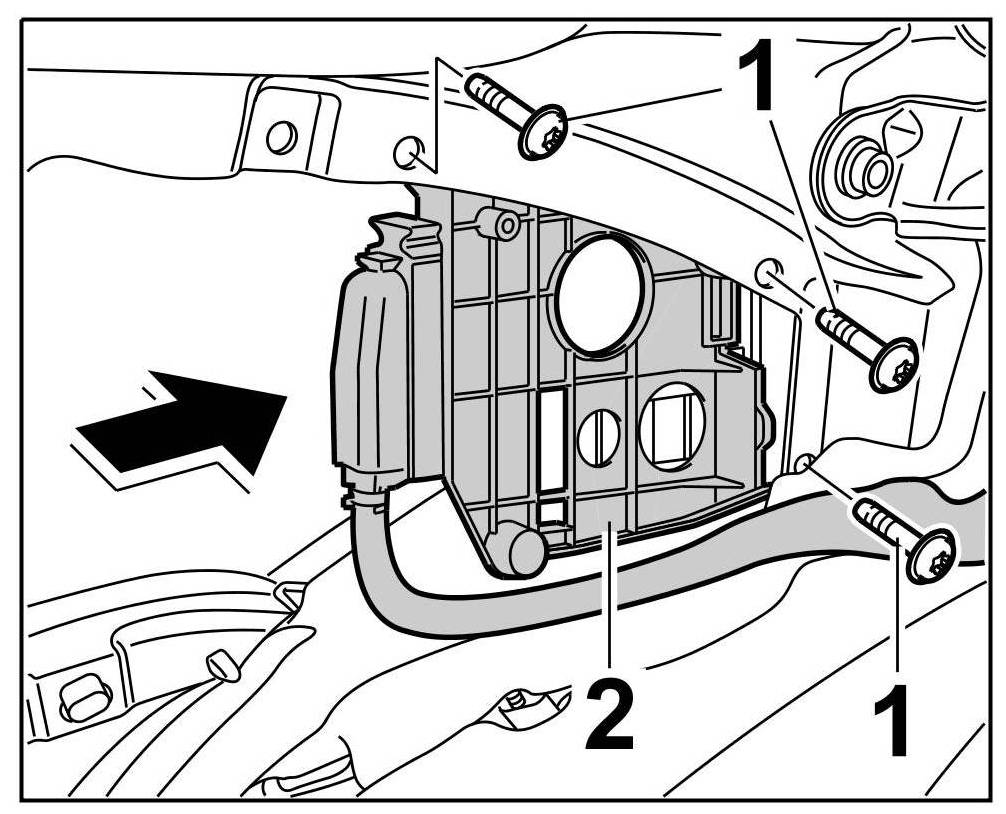 1
2
1