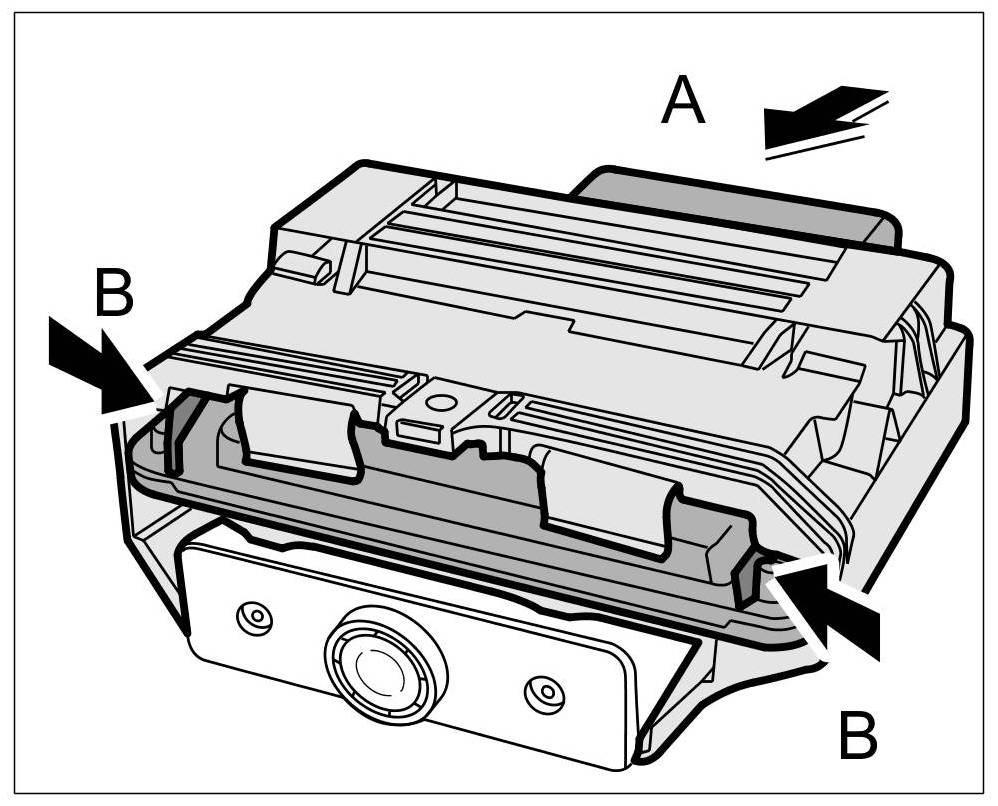 A

B

B