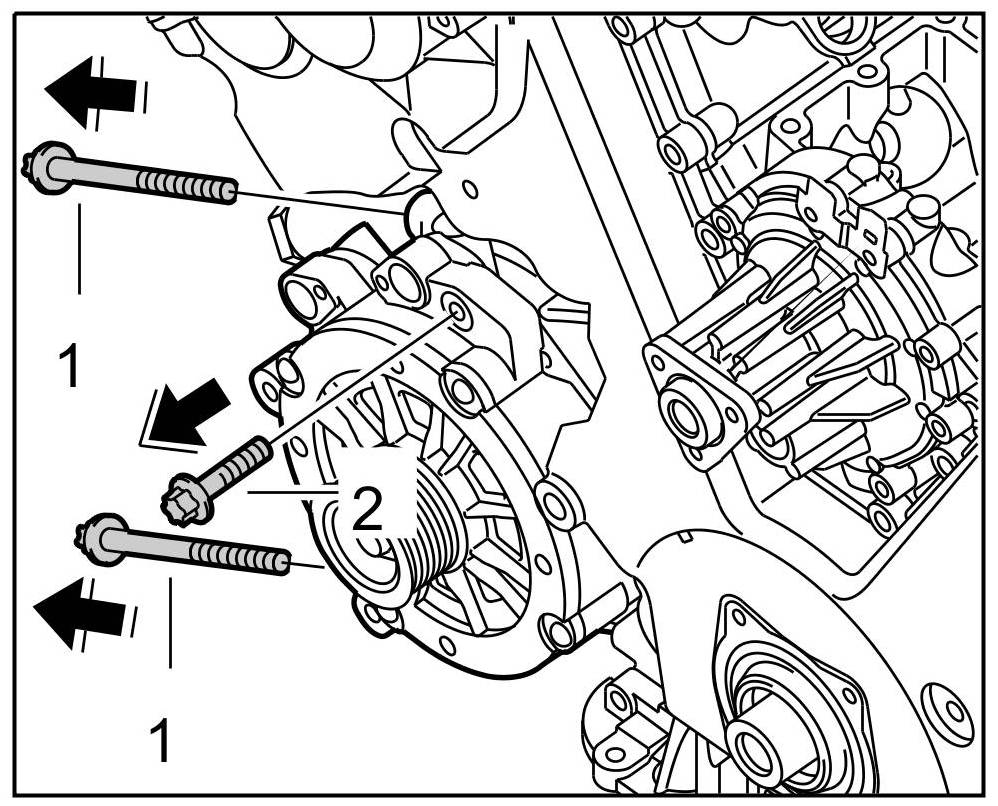 1

2

1