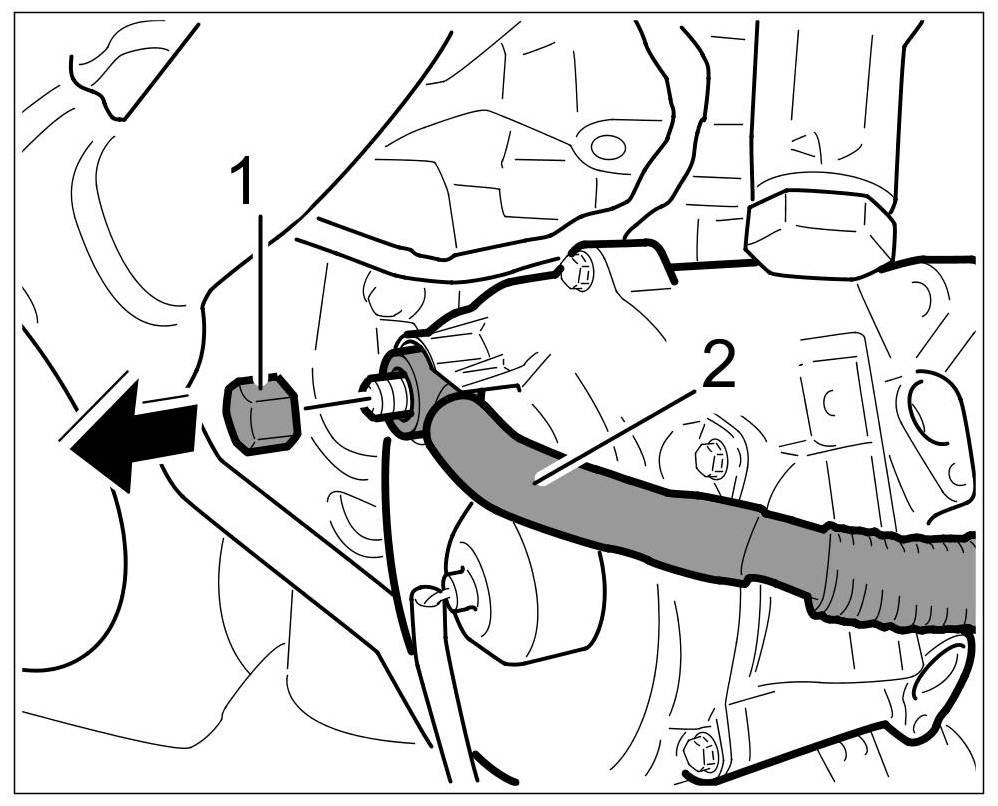 1
2