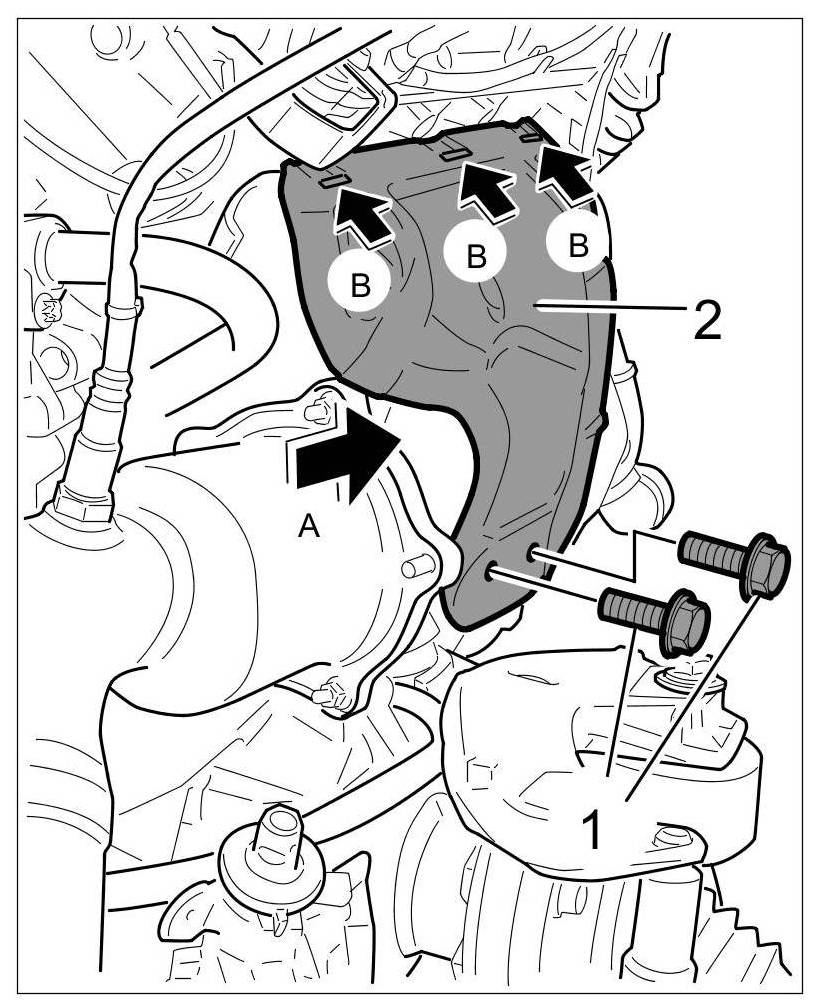 B
B
B
2
A
1