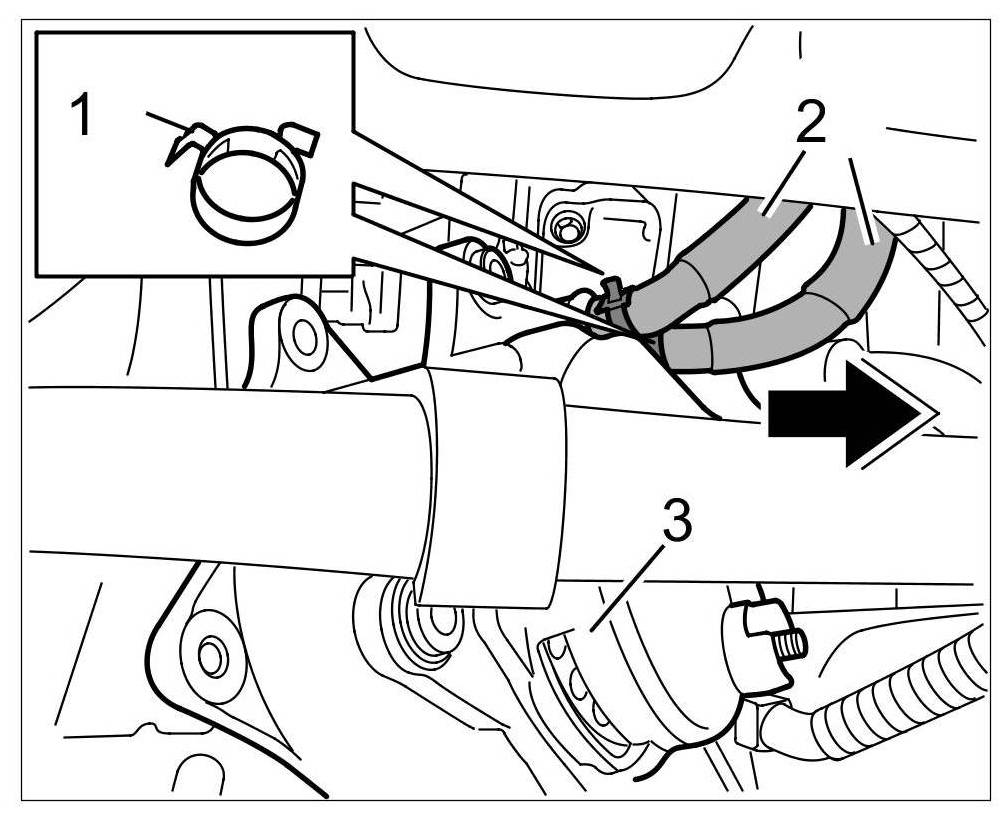 1
2
3