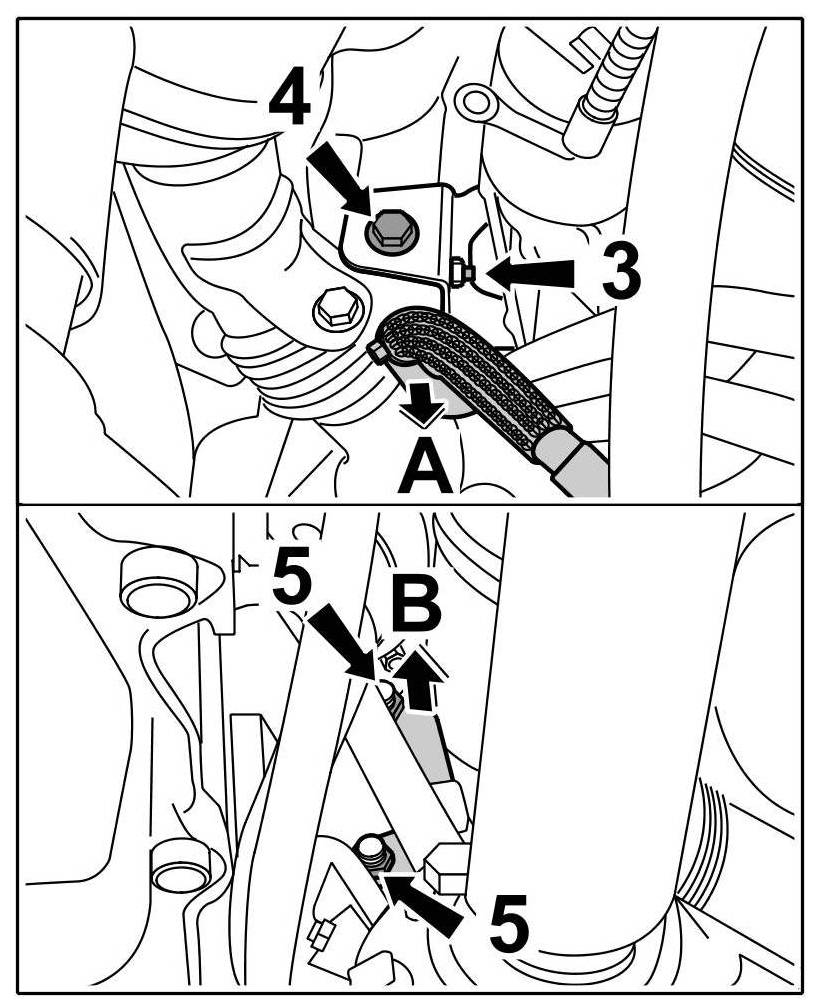 4
3
A
5
B
5