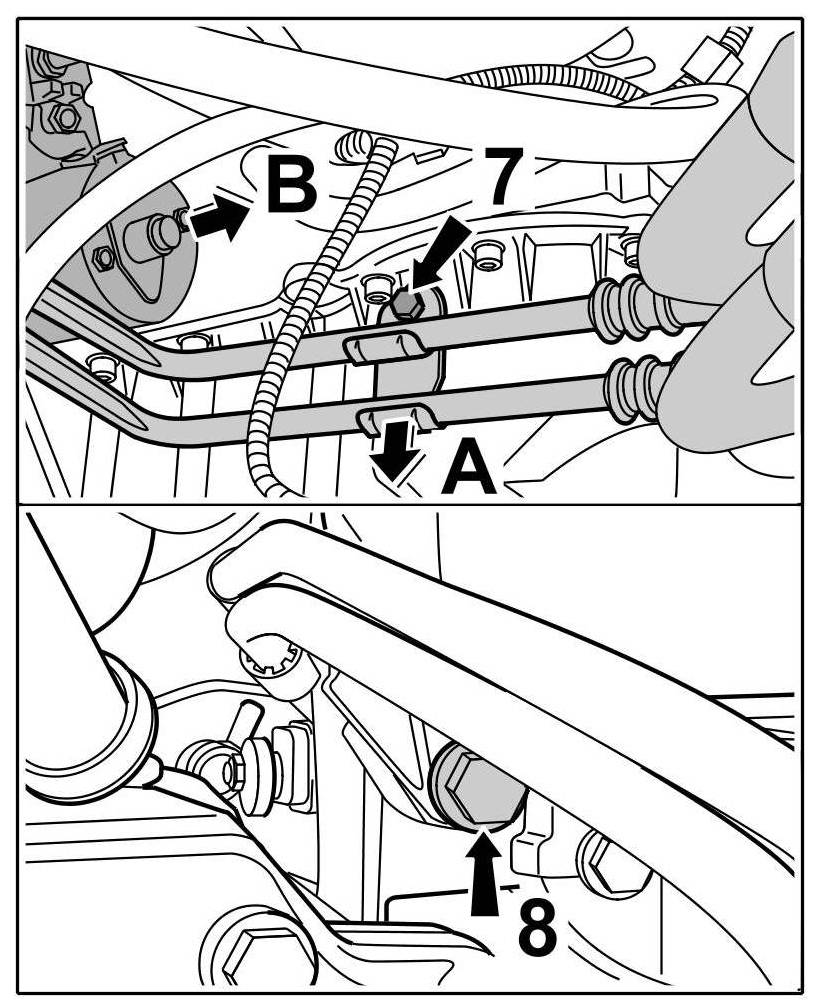 B
7
A
8