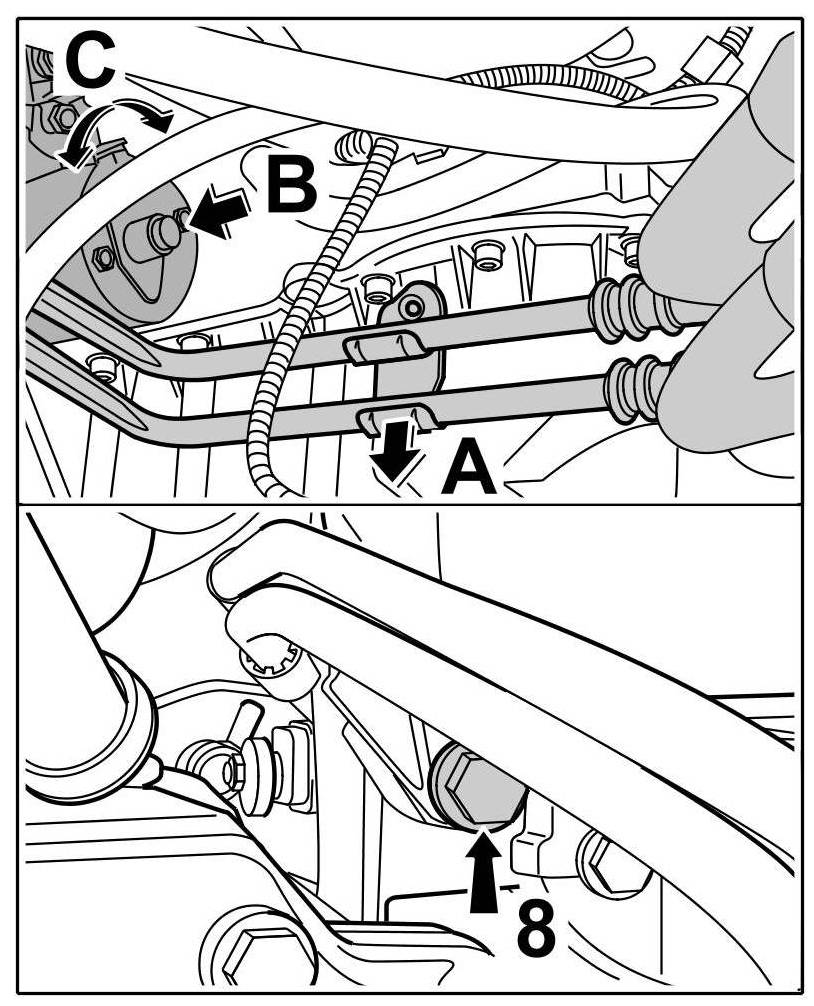 C
B
A
8