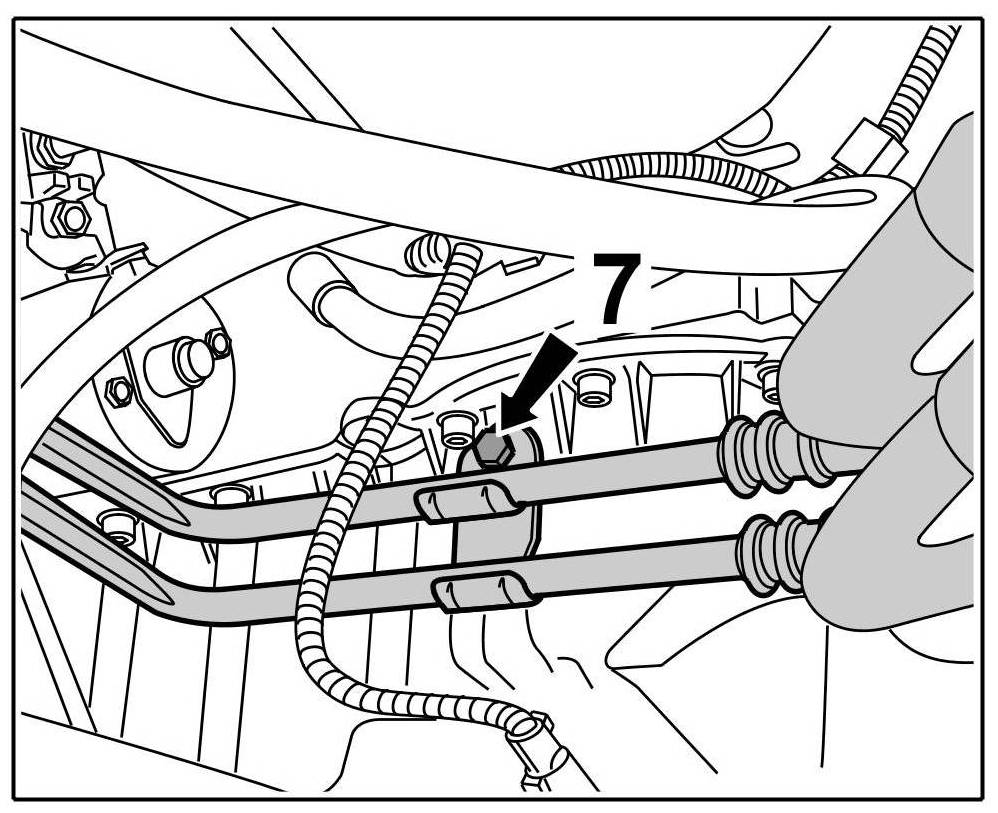 7