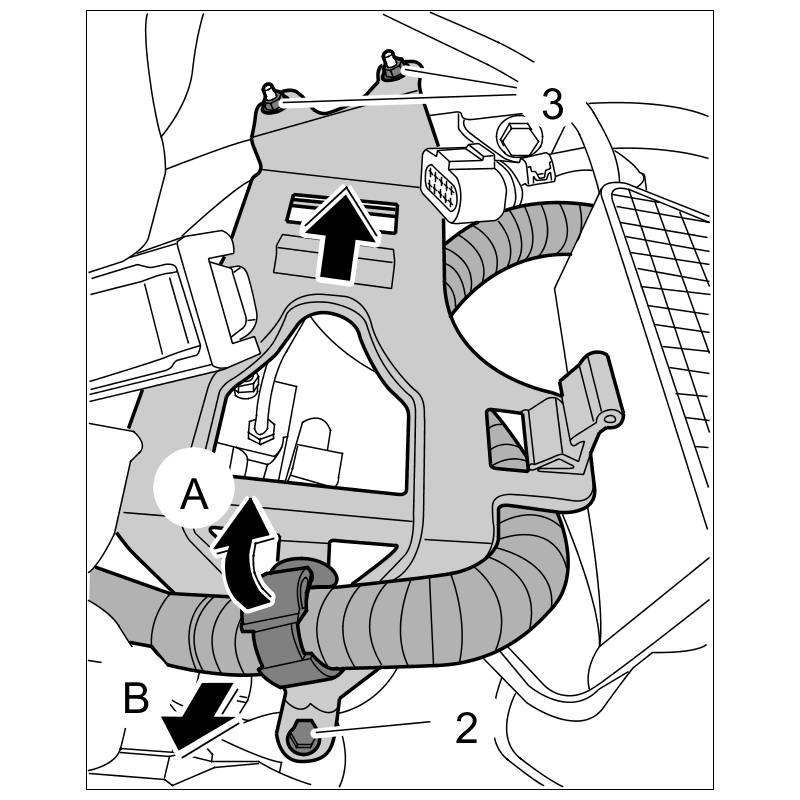 3
A
B
2