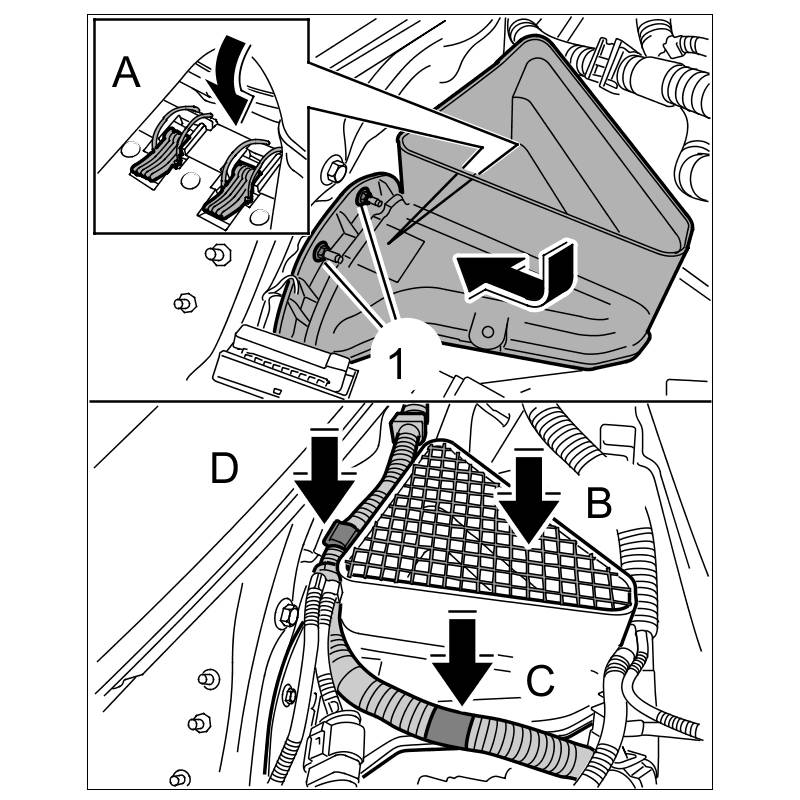 A

1

D

B

C