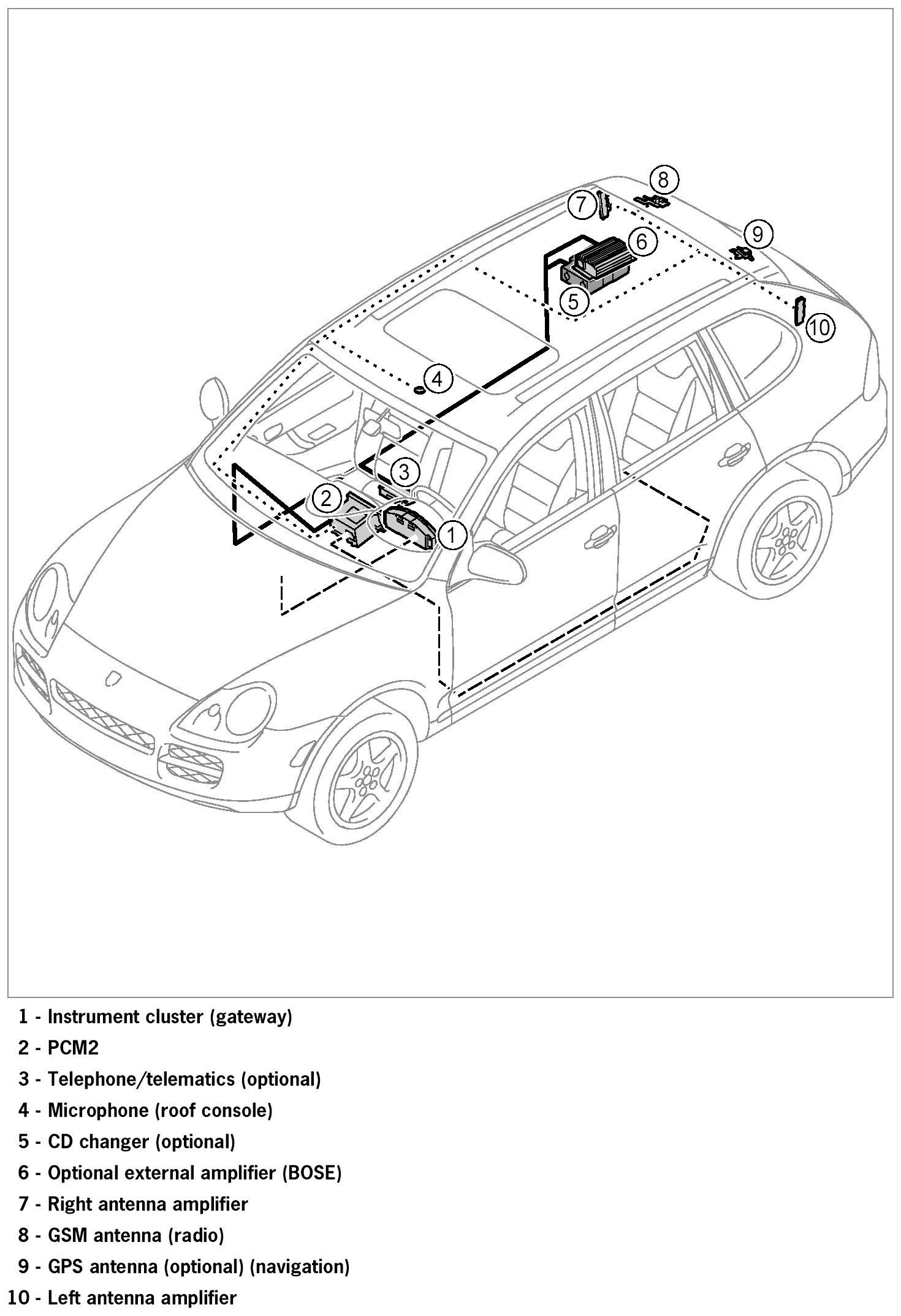 8
7
6
9
5
10
4
3
2
1

1 - Instrument cluster (gateway)
2 - PCM2
3 - Telephone/telematics (optional)
4 - Microphone (roof console)
5 - CD changer (optional)
6 - Optional external amplifier (BOSE)
7 - Right antenna amplifier
8 - GSM antenna (radio)
9 - GPS antenna (optional) (navigation)
10 - Left antenna amplifier