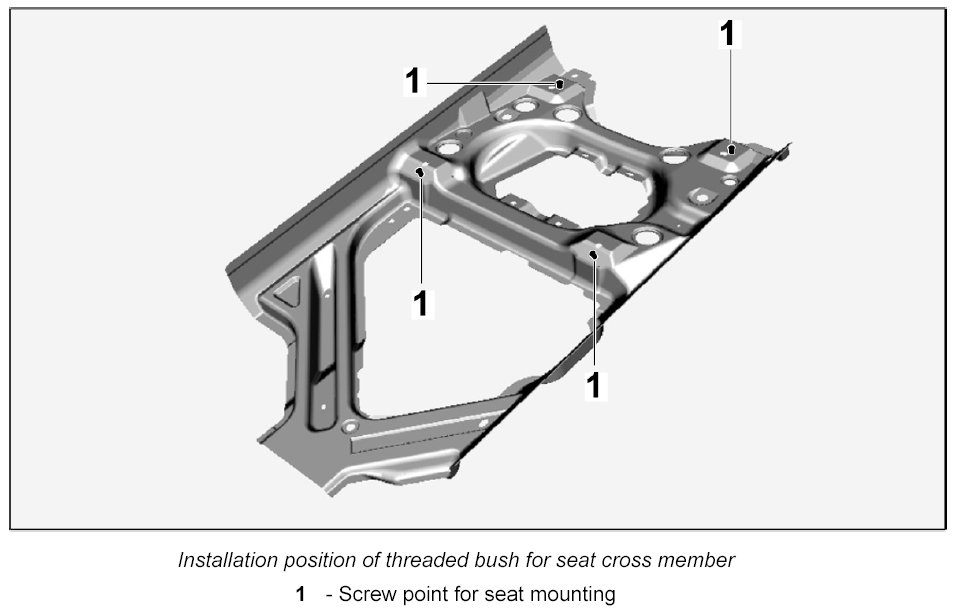 1

1

1

1

Installation position of threaded bush for seat cross member

1 - Screw point for seat mounting