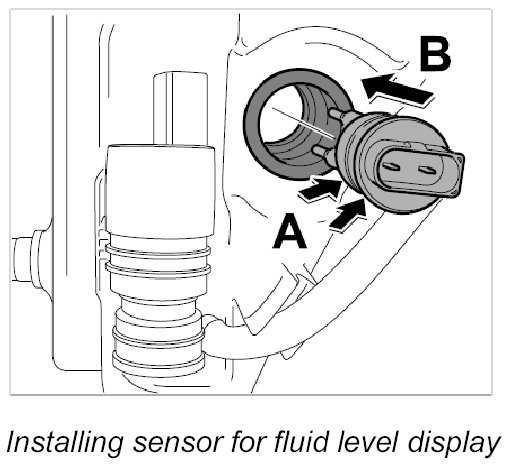 B

A

Installing sensor for fluid level display