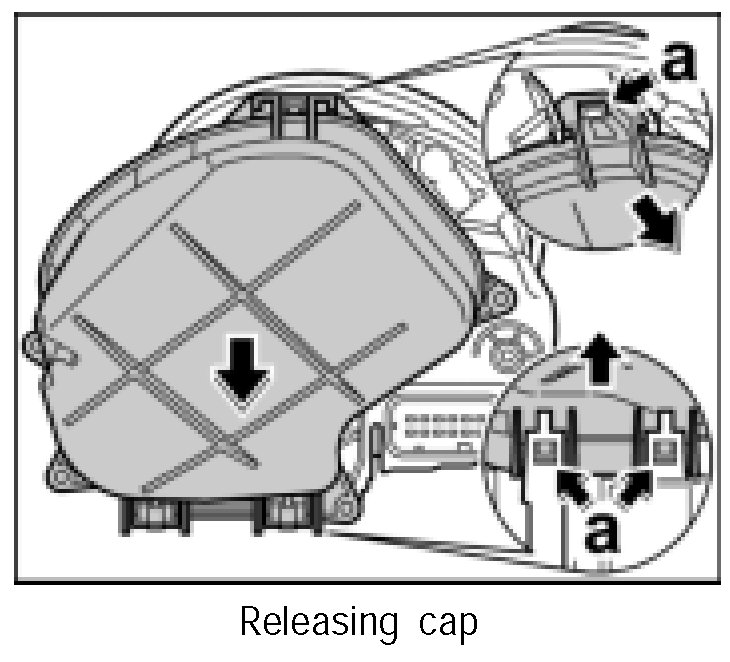 a

a

Releasing cap