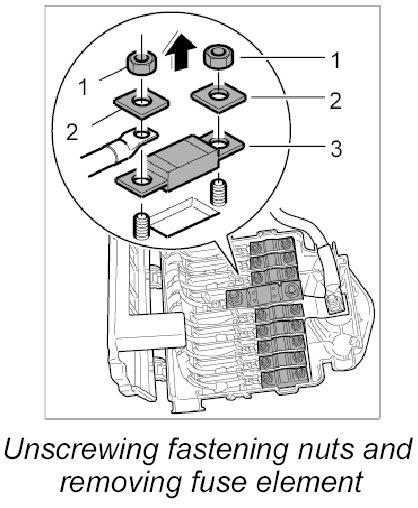 1
1
2
2
3

Unscrewing fastening nuts and removing fuse element