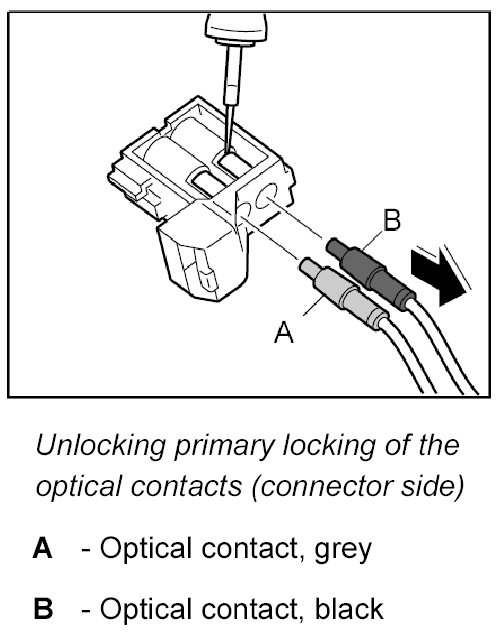 B

A

Unlocking primary locking of the optical contacts (connector side)

A - Optical contact, grey

B - Optical contact, black