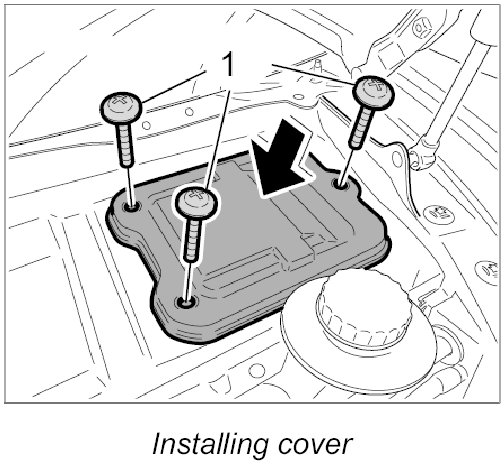 1

Installing cover