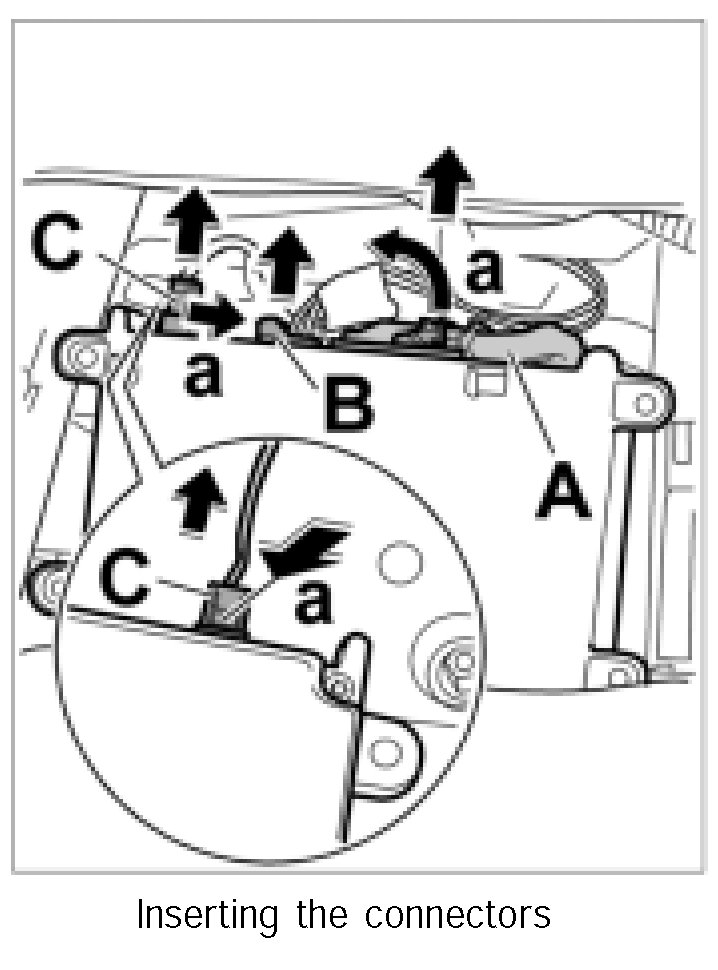 C
a
a
B
A
C
a

Inserting the connectors