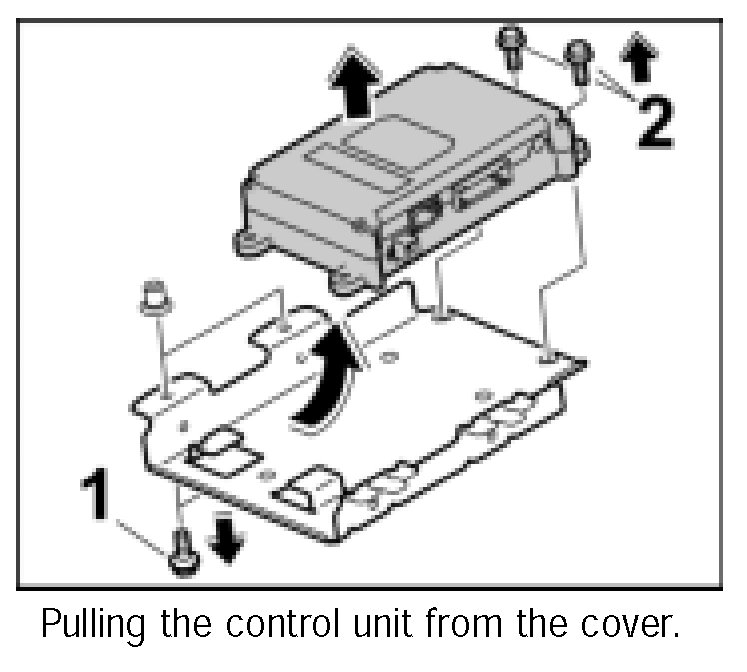 2

1

Pulling the control unit from the cover.