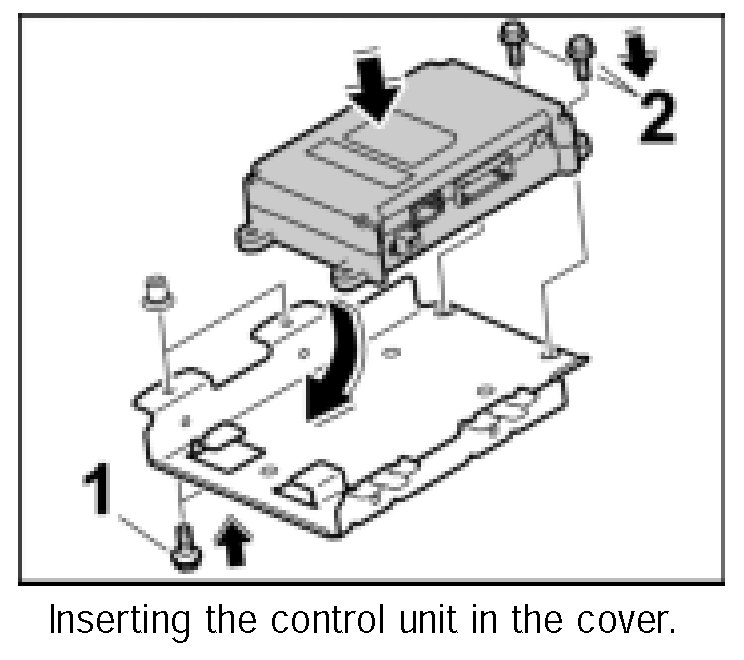 2

1

Inserting the control unit in the cover.