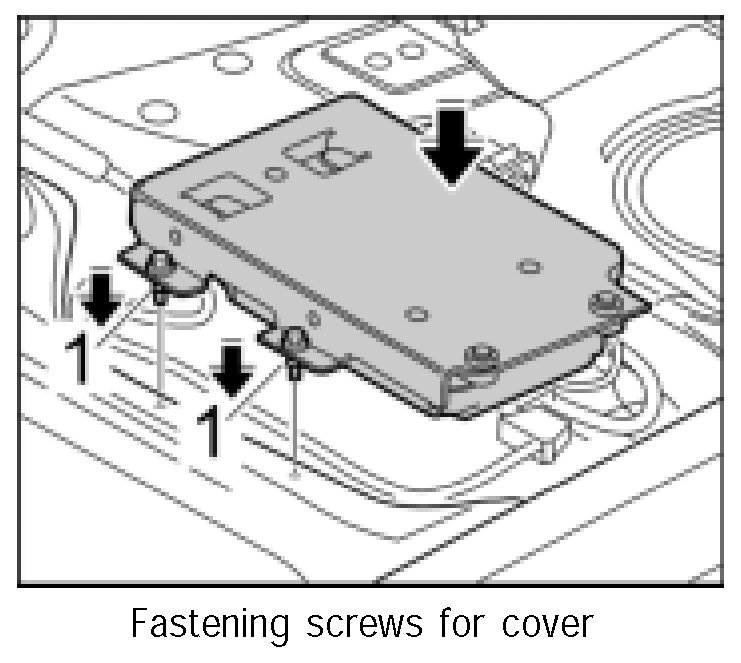 1
1
Fastening screws for cover