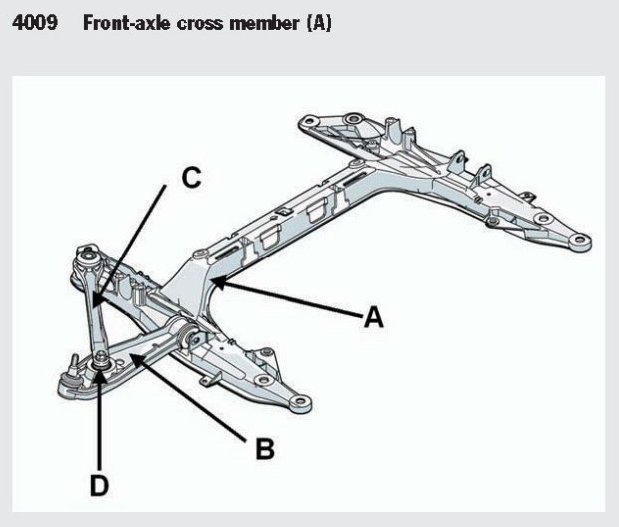 4009 Front-axle cross member (A)

C

A

B

D