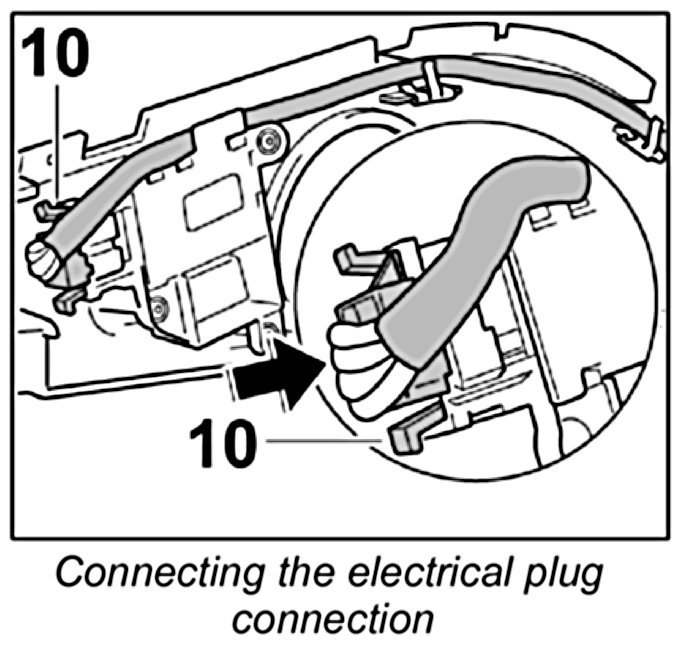 10

10

Connecting the electrical plug connection