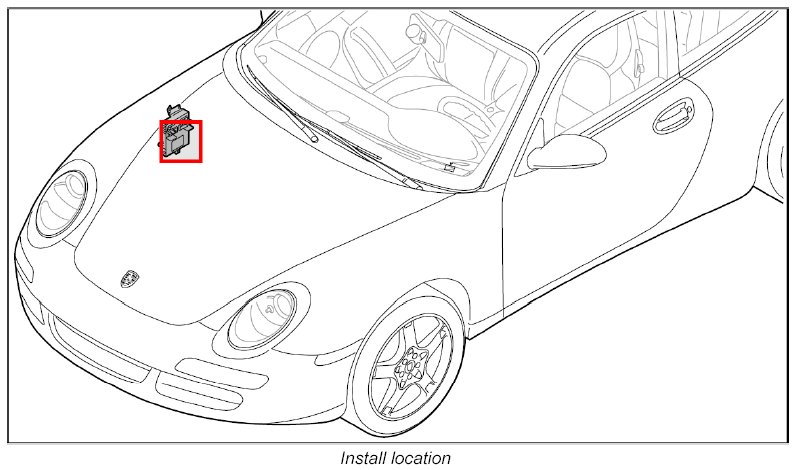 Install location