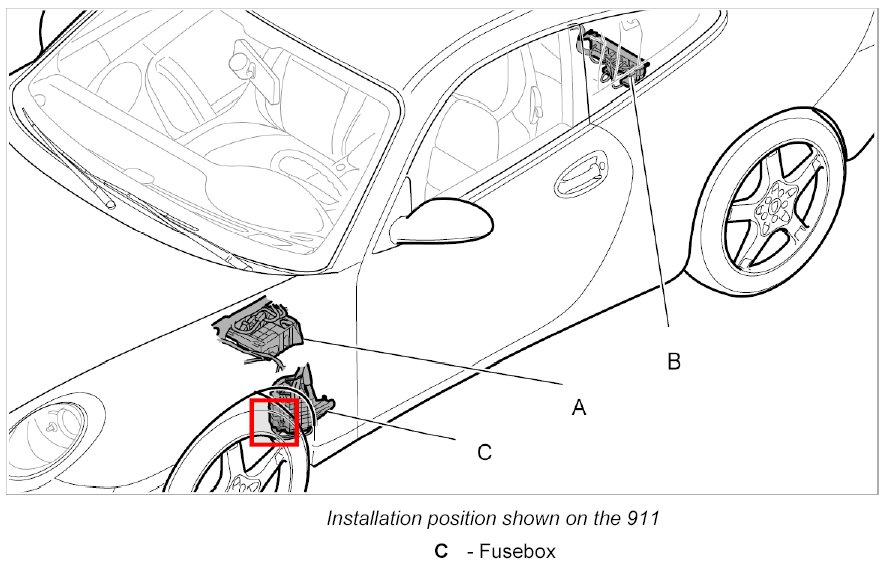 B

A

C

Installation position shown on the 911

C - Fusebox