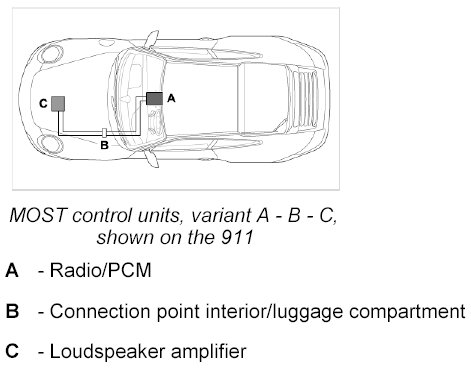 C

A

B

MOST control units, variant A - B - C, shown on the 911

A - Radio/PCM

B - Connection point interior/luggage compartment

C - Loudspeaker amplifier