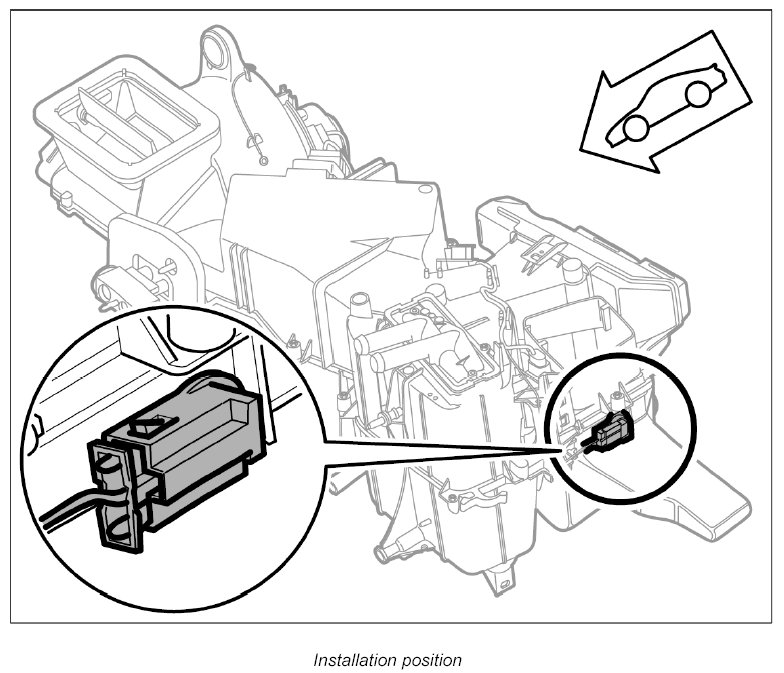 Installation position