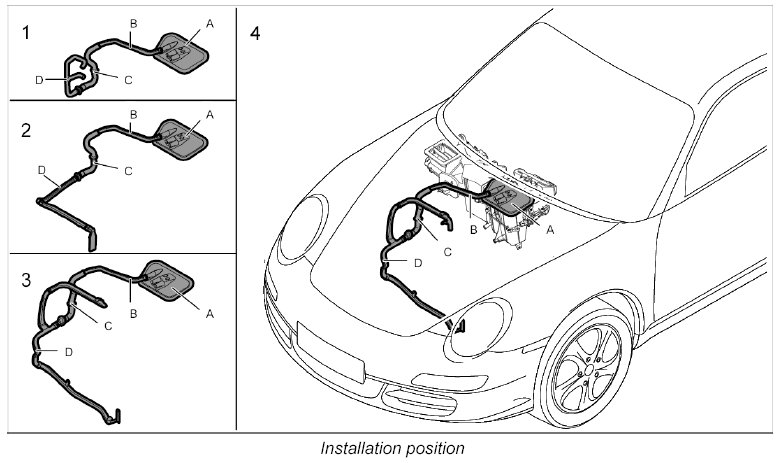 1
B
A
D
C

2
B
A
D
C

3
B
A
C
D

4
B
A
C
D

Installation position