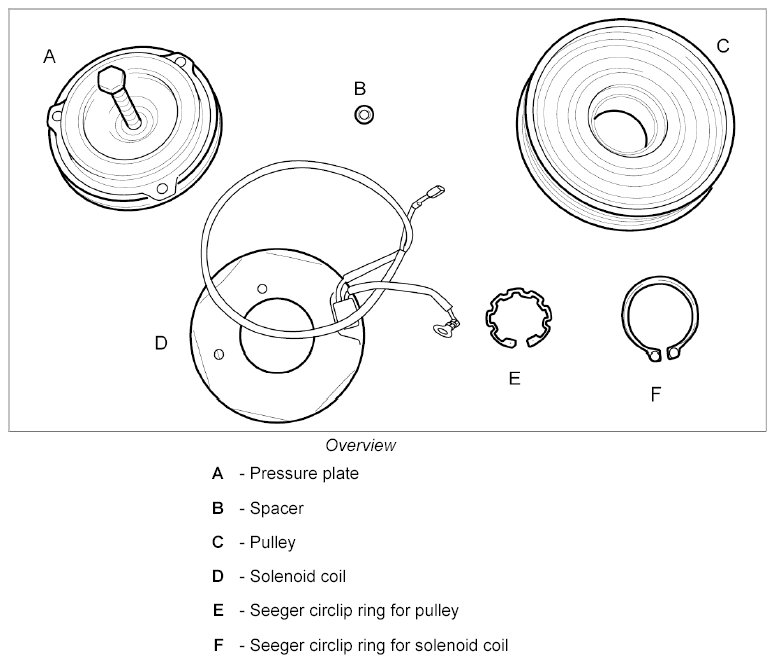 A

B

C

D

E

F

Overview

A - Pressure plate

B - Spacer

C - Pulley

D - Solenoid coil

E - Seeger circlip ring for pulley

F - Seeger circlip ring for solenoid coil