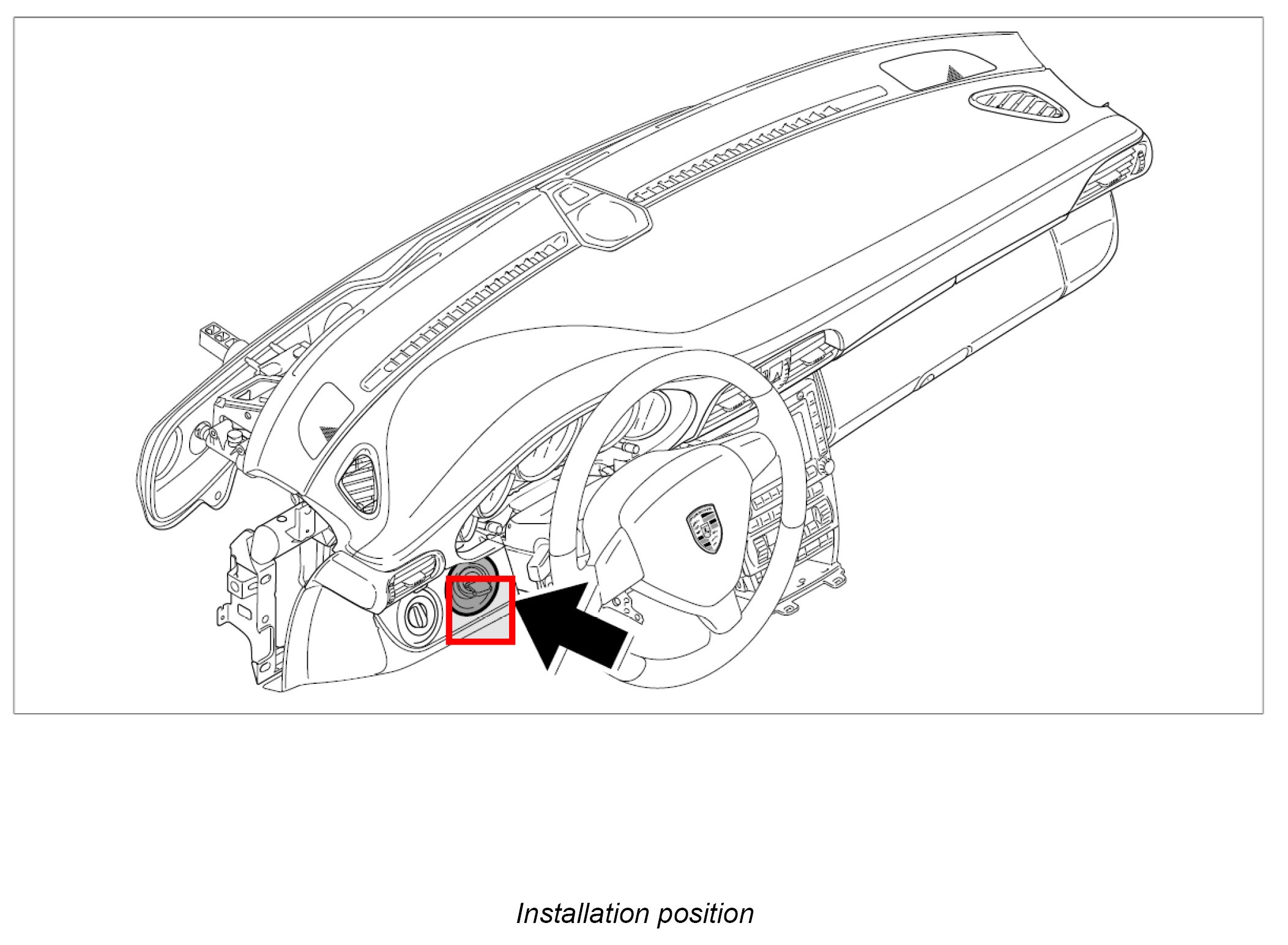 Installation position