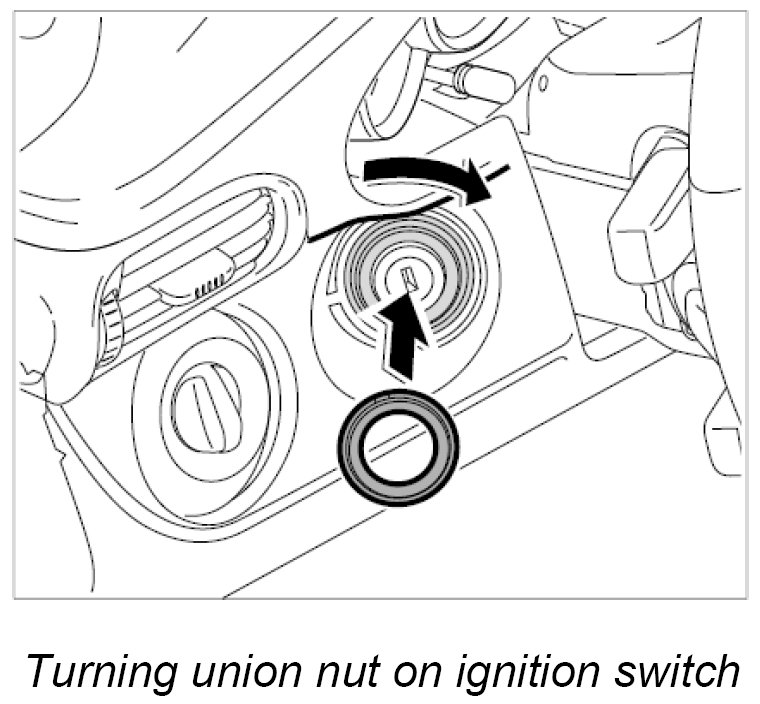 Turning union nut on ignition switch