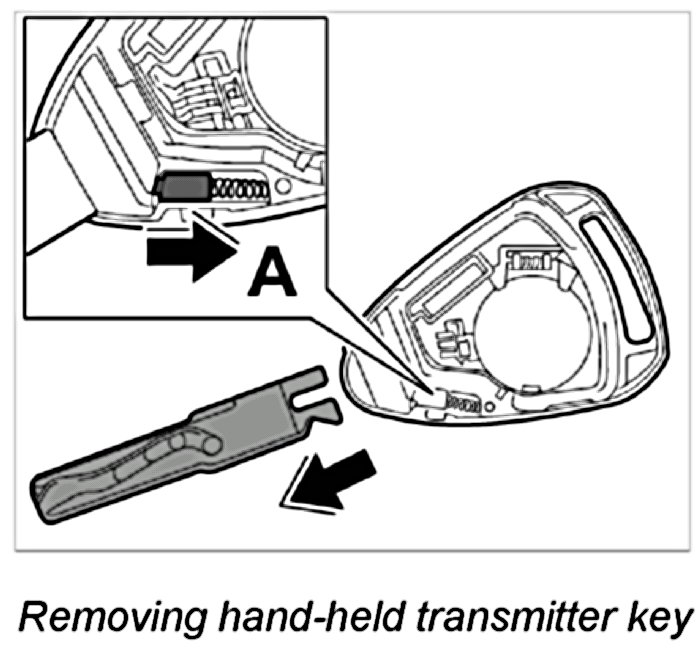 A

Removing hand-held transmitter key