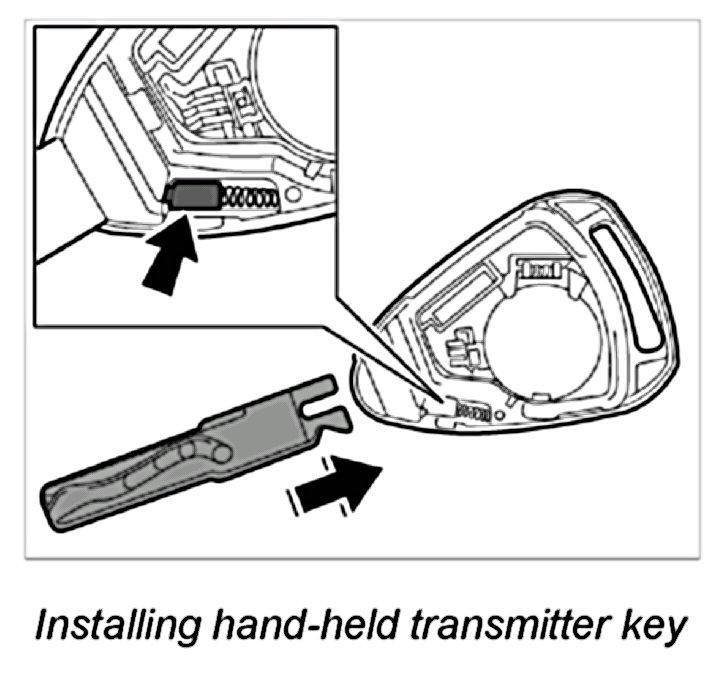 Installing hand-held transmitter key