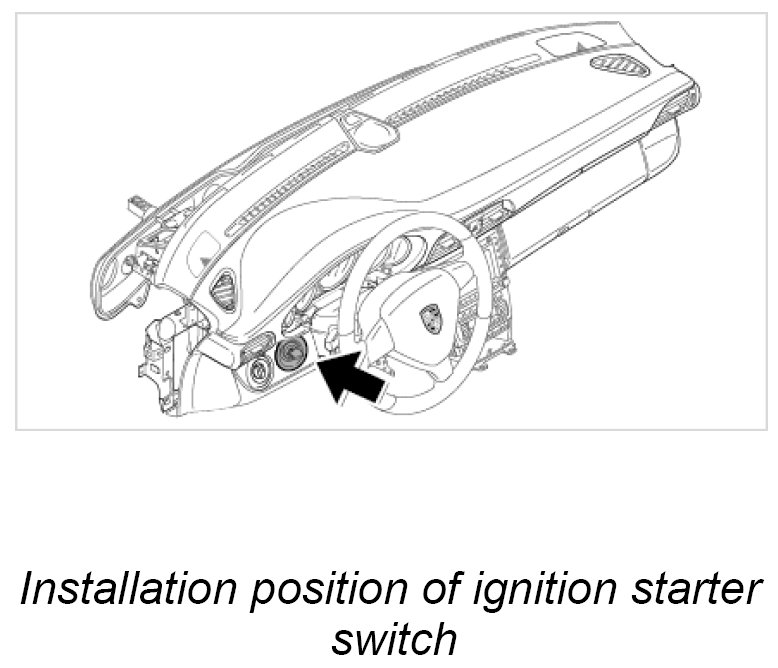 Installation position of ignition starter switch