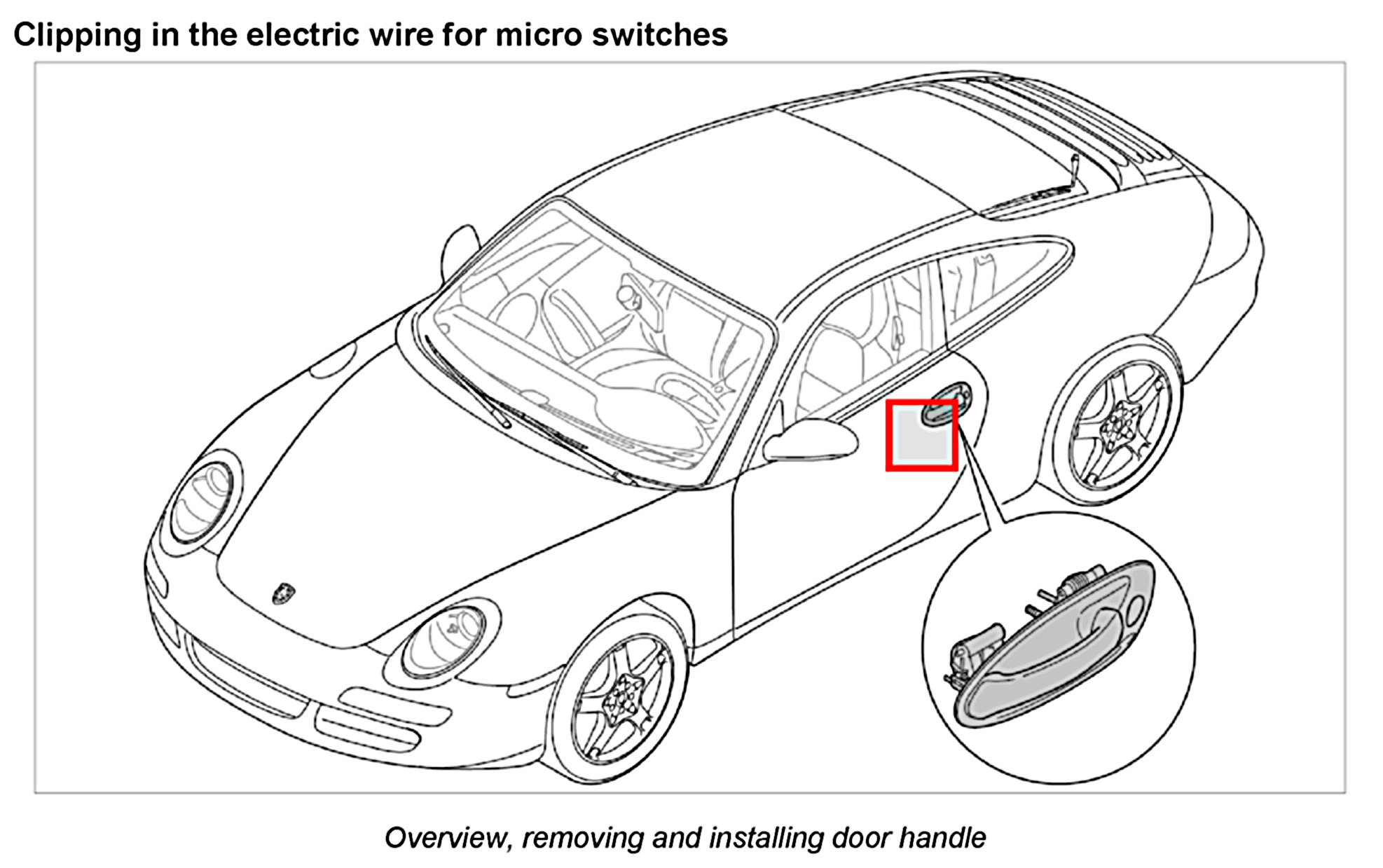 Clipping in the electric wire for micro switches

Overview, removing and installing door handle