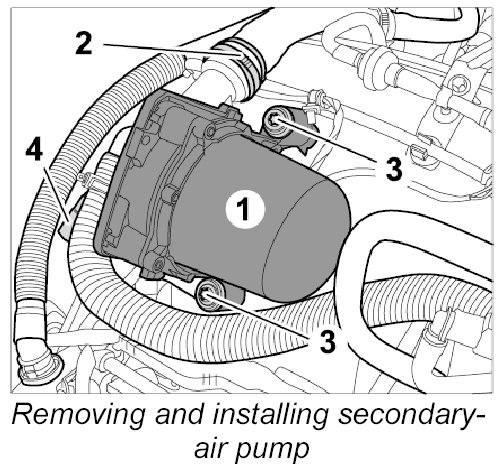 2

4

3

1

3

Removing and installing secondary-air pump