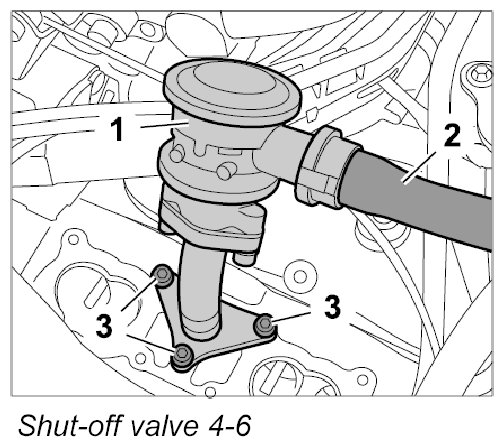 1
2
3
3
Shut-off valve 4-6