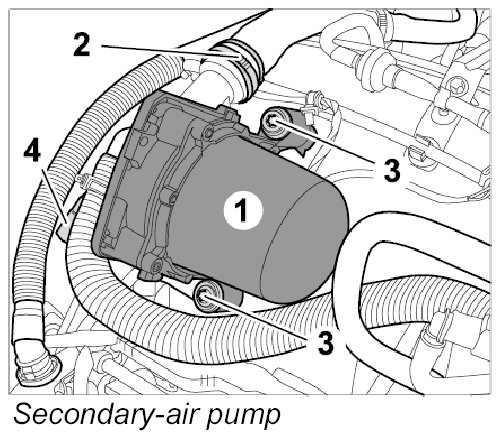 2

4

3

1

3

Secondary-air pump