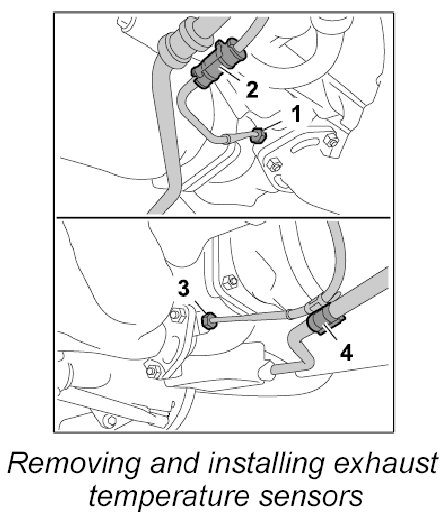 2
1
3
4
Removing and installing exhaust temperature sensors