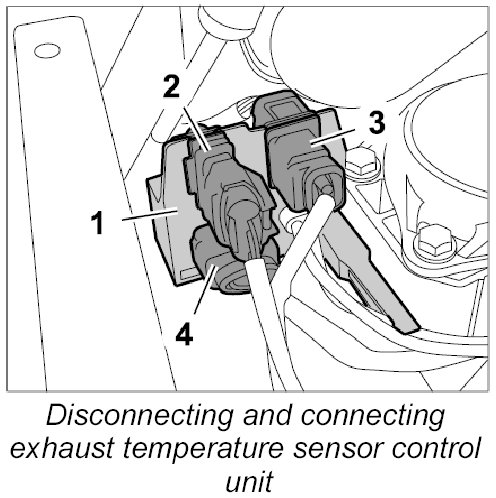 2
3
1
4

Disconnecting and connecting exhaust temperature sensor control unit