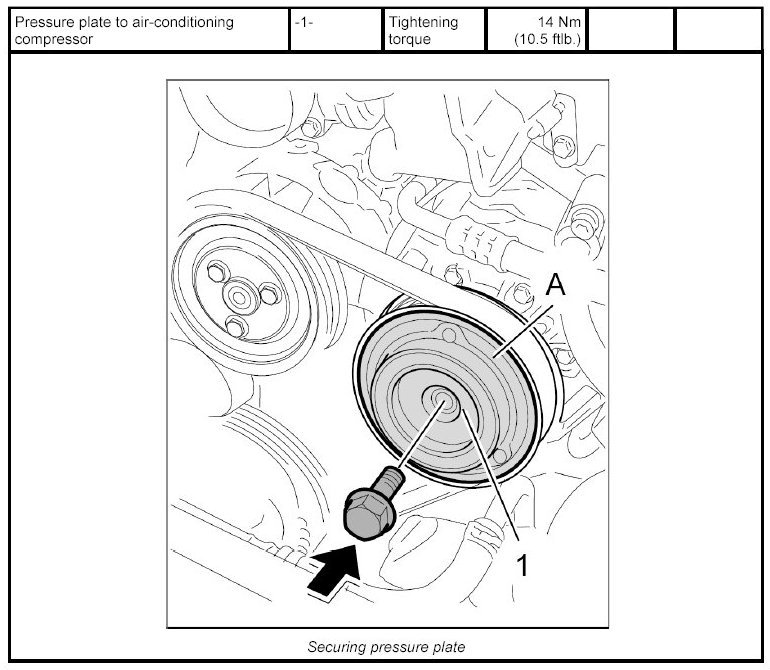 | Pressure plate to air-conditioning compressor | -1- | Tightening torque | 14 Nm (10.5 ftlb.) | | |
|---|---|---|---|---|---|

A

1

Securing pressure plate