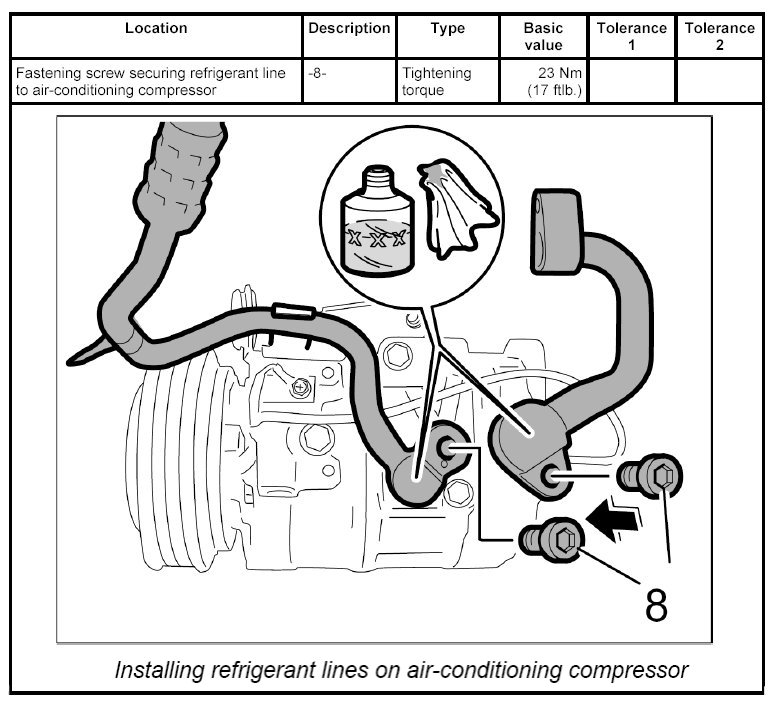 | Location | Description | Type | Basic value | Tolerance 1 | Tolerance 2 |
|---|---|---|---|---|---|
| Fastening screw securing refrigerant line to air-conditioning compressor | -8- | Tightening torque | 23 Nm (17 ftlb.) | | |

X-X-X

8

Installing refrigerant lines on air-conditioning compressor