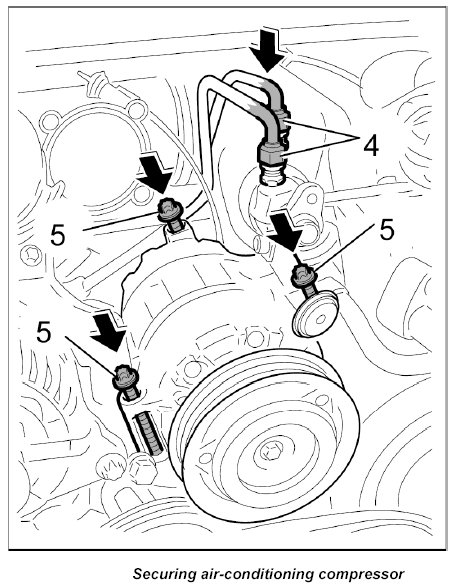 4

5

5

5

Securing air-conditioning compressor