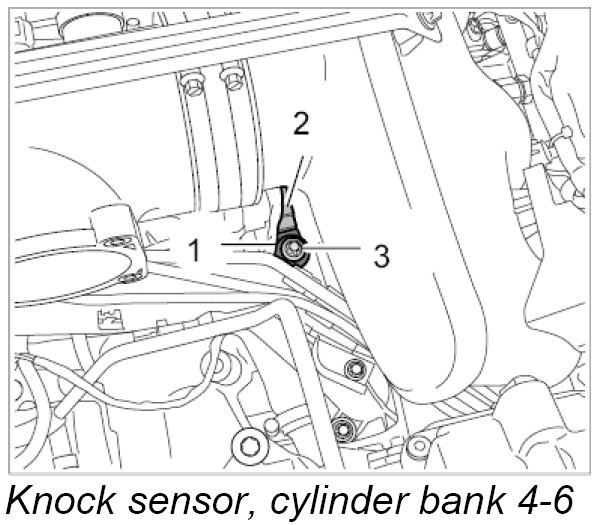 2
1
3
Knock sensor, cylinder bank 4-6